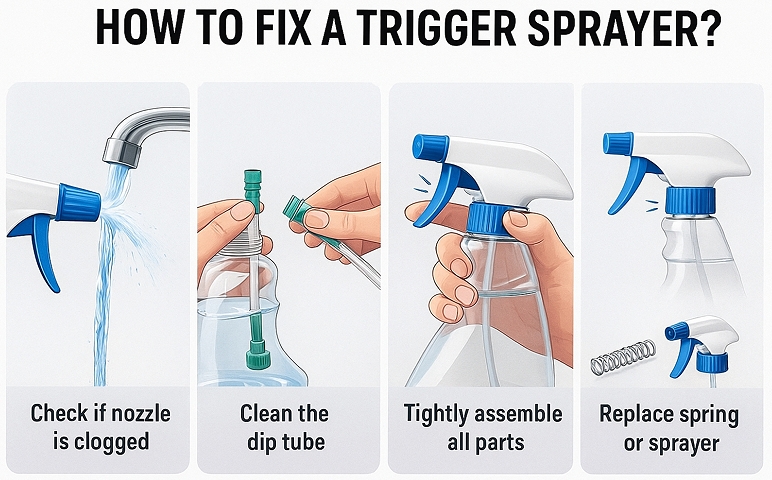 HOW TO FIX A TRIGGER SPRAYER?

Check if nozzle is clogged

Clean the dip tube

Tightly assemble all parts

Replace spring or sprayer