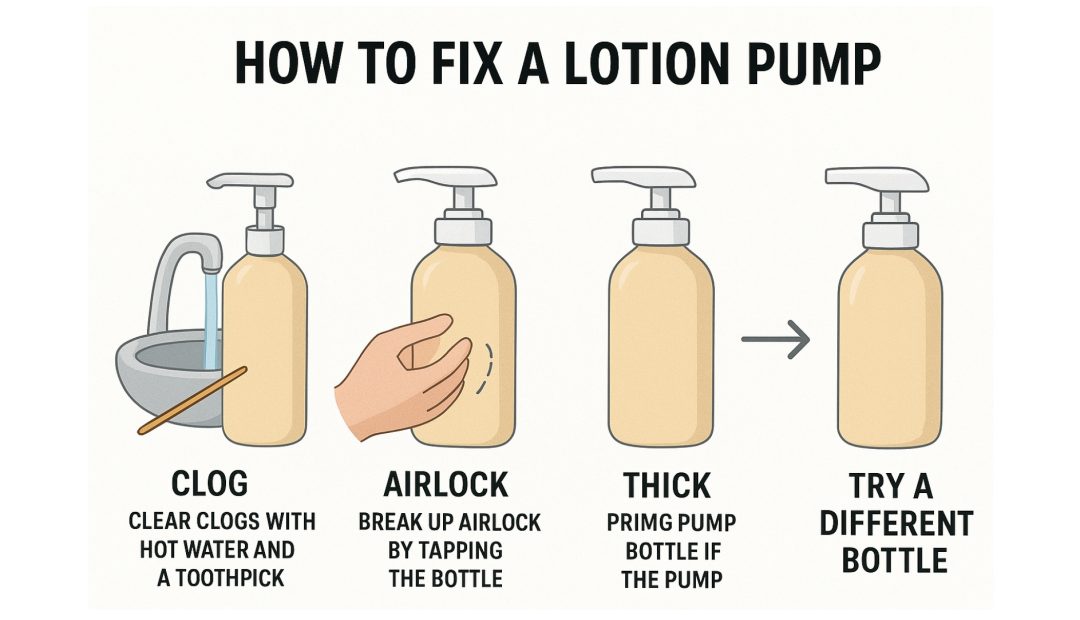 HOW TO FIX A LOTION PUMP

CLOG
CLEAR CLOGS WITH HOT WATER AND A TOOTHPICK

AIRLOCK
BREAK UP AIRLOCK BY TAPPING THE BOTTLE

THICK
PRIMG PUMP BOTTLE IF THE PUMP

TRY A DIFFERENT BOTTLE